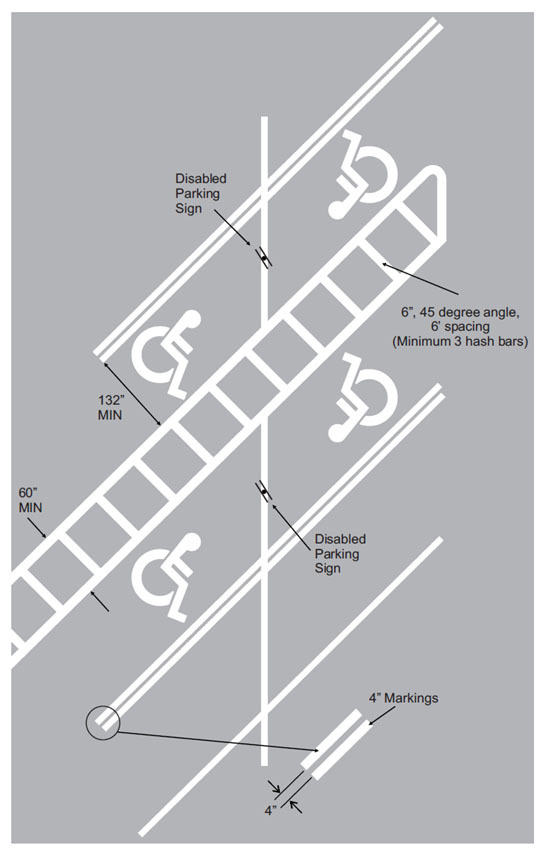 Disabled Parking Sign

6", 45 degree angle, 6' spacing (Minimum 3 hash bars)

132" MIN

60" MIN

Disabled Parking Sign

4" Markings

4"