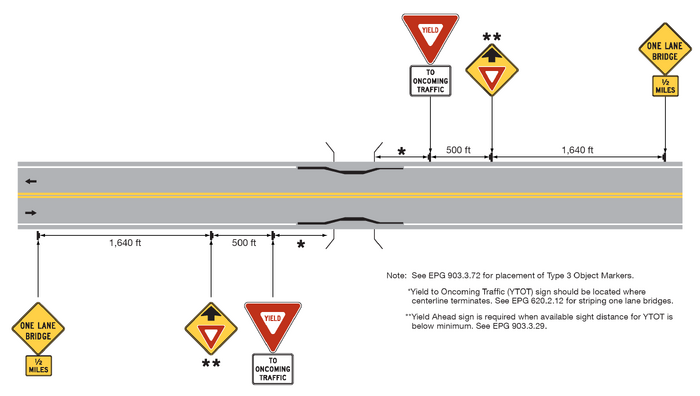 YIELD

TO ONCOMING TRAFFIC

**

ONE LANE BRIDGE

½ MILES

*

500 ft

1,640 ft

1,640 ft

500 ft

*

Note: See EPG 903.3.72 for placement of Type 3 Object Markers.

*Yield to Oncoming Traffic (YTOT) sign should be located where centerline terminates. See EPG 620.2.12 for striping one lane bridges.

**Yield Ahead sign is required when available sight distance for YTOT is below minimum. See EPG 903.3.29.

ONE LANE BRIDGE

½ MILES

**

YIELD

TO ONCOMING TRAFFIC