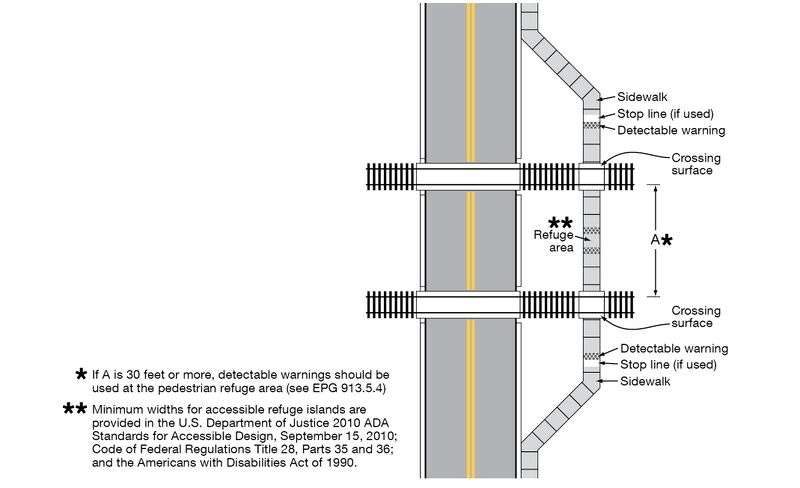 Sidewalk
Stop line (if used)
Detectable warning

Crossing surface

**
Refuge area

A*

Crossing surface

Detectable warning
Stop line (if used)
Sidewalk

* If A is 30 feet or more, detectable warnings should be used at the pedestrian refuge area (see EPG 913.5.4)

** Minimum widths for accessible refuge islands are provided in the U.S. Department of Justice 2010 ADA Standards for Accessible Design, September 15, 2010; Code of Federal Regulations Title 28, Parts 35 and 36; and the Americans with Disabilities Act of 1990.