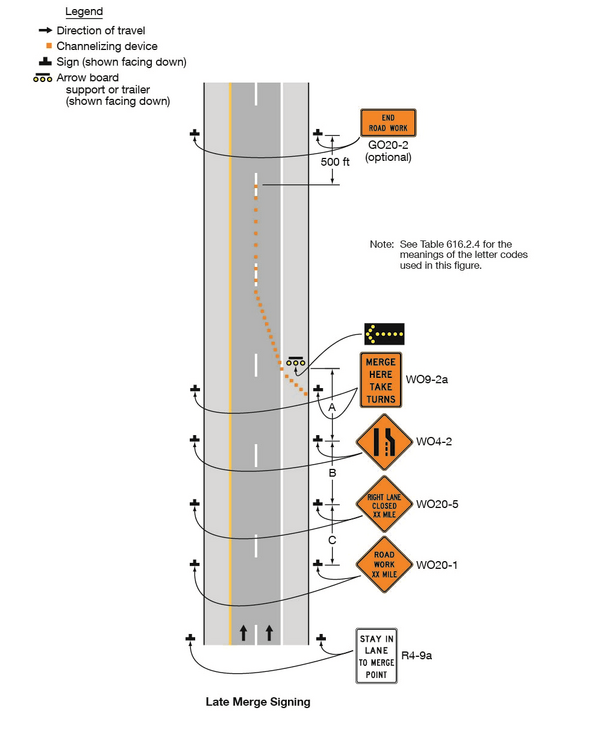 Legend
Direction of travel
Channelizing device
Sign (shown facing down)
Arrow board support or trailer (shown facing down)

END ROAD WORK
GO20-2 (optional)

500 ft

Note: See Table 616.2.4 for the meanings of the letter codes used in this figure.

MERGE HERE TAKE TURNS
WO9-2a

A

WO4-2

B

RIGHT LANE CLOSED XX MILE
WO20-5

C

ROAD WORK XX MILE
WO20-1

STAY IN LANE TO MERGE POINT
R4-9a

Late Merge Signing